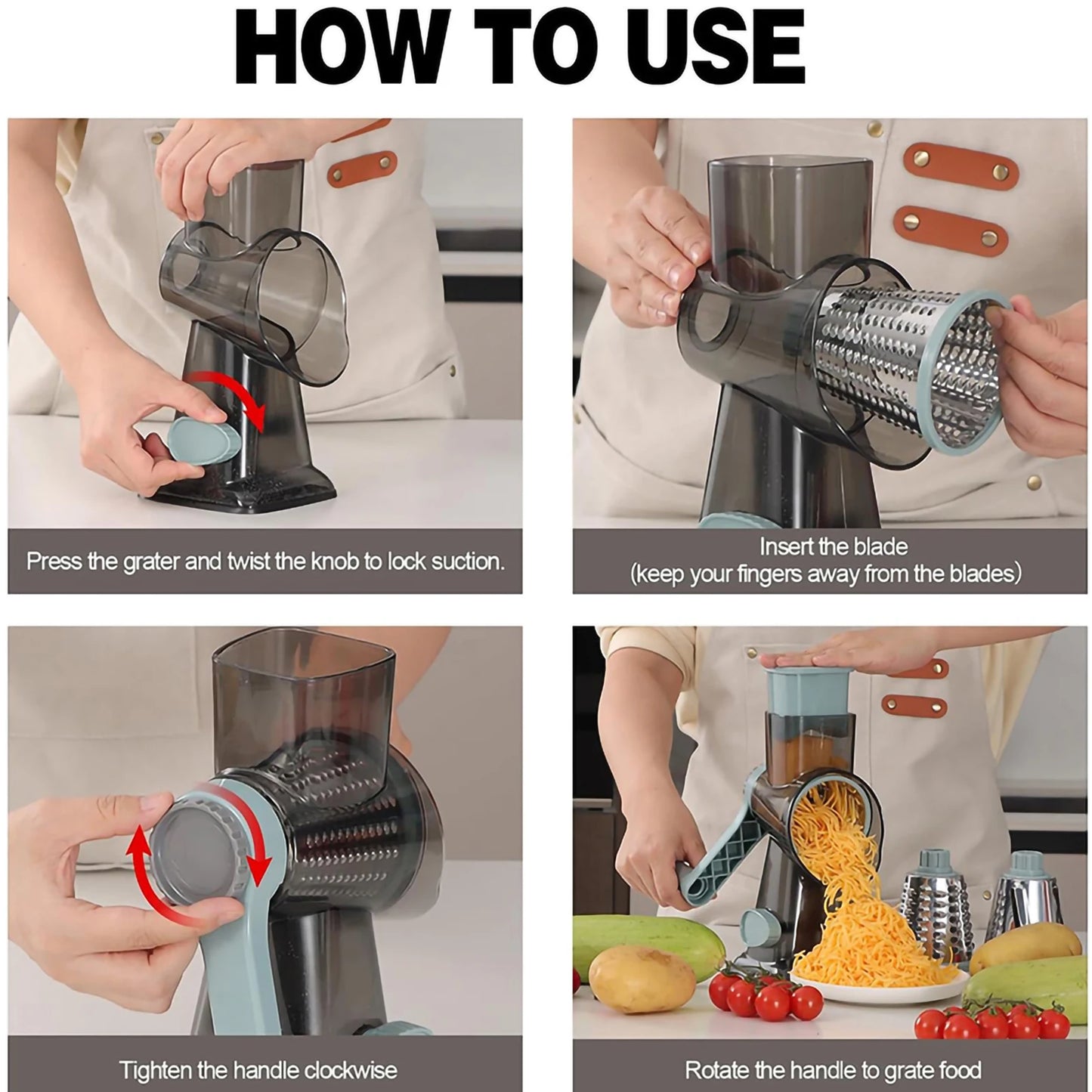 HOW TO USE

Press the grater and twist the knob to lock suction.

Insert the blade
(keep your fingers away from the blades)

Tighten the handle clockwise

Rotate the handle to grate food