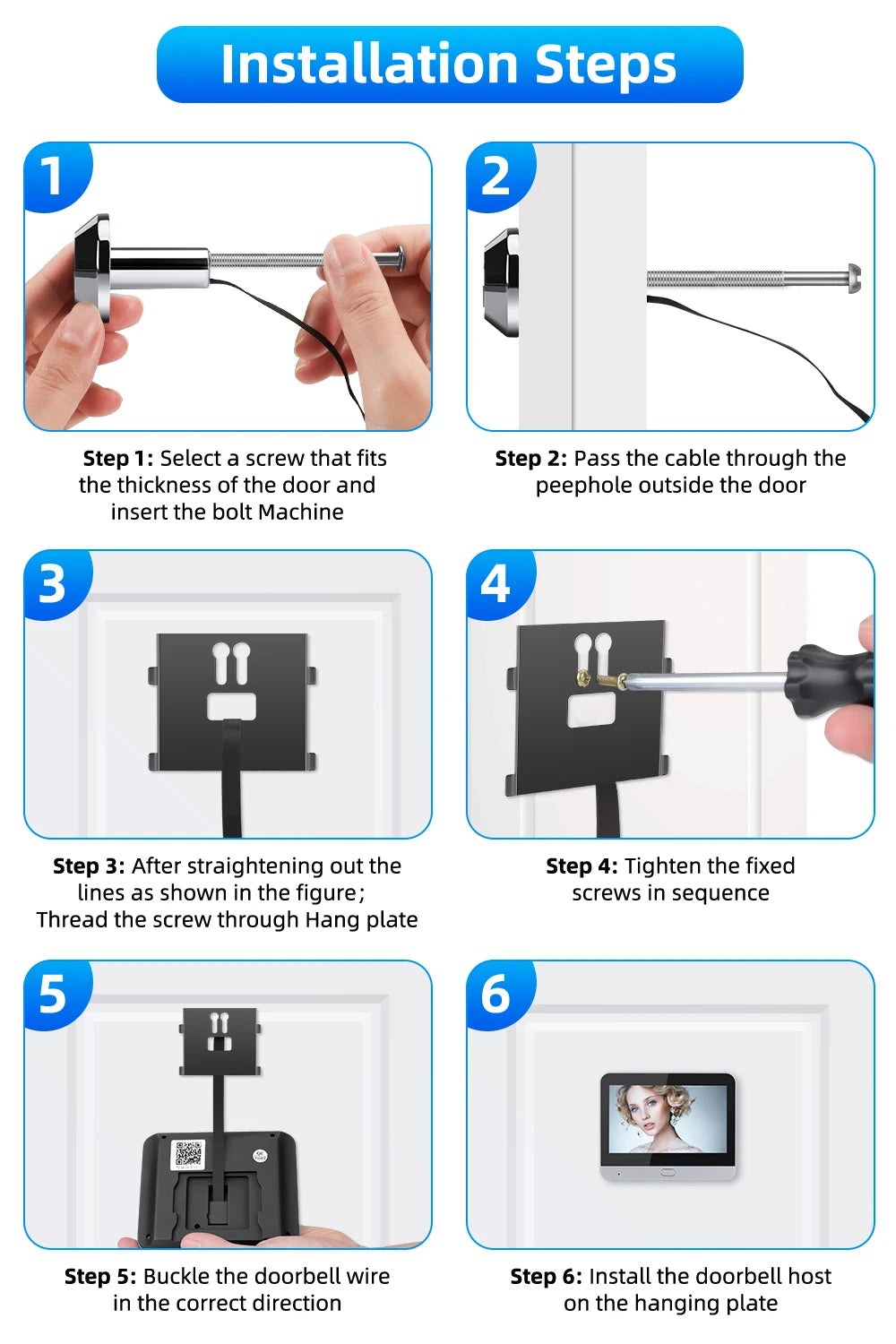 Installation Steps

1

Step 1: Select a screw that fits the thickness of the door and insert the bolt Machine

2

Step 2: Pass the cable through the peephole outside the door

3

Step 3: After straightening out the lines as shown in the figure; Thread the screw through Hang plate

4

Step 4: Tighten the fixed screws in sequence

5

Step 5: Buckle the doorbell wire in the correct direction

6

Step 6: Install the doorbell host on the hanging plate