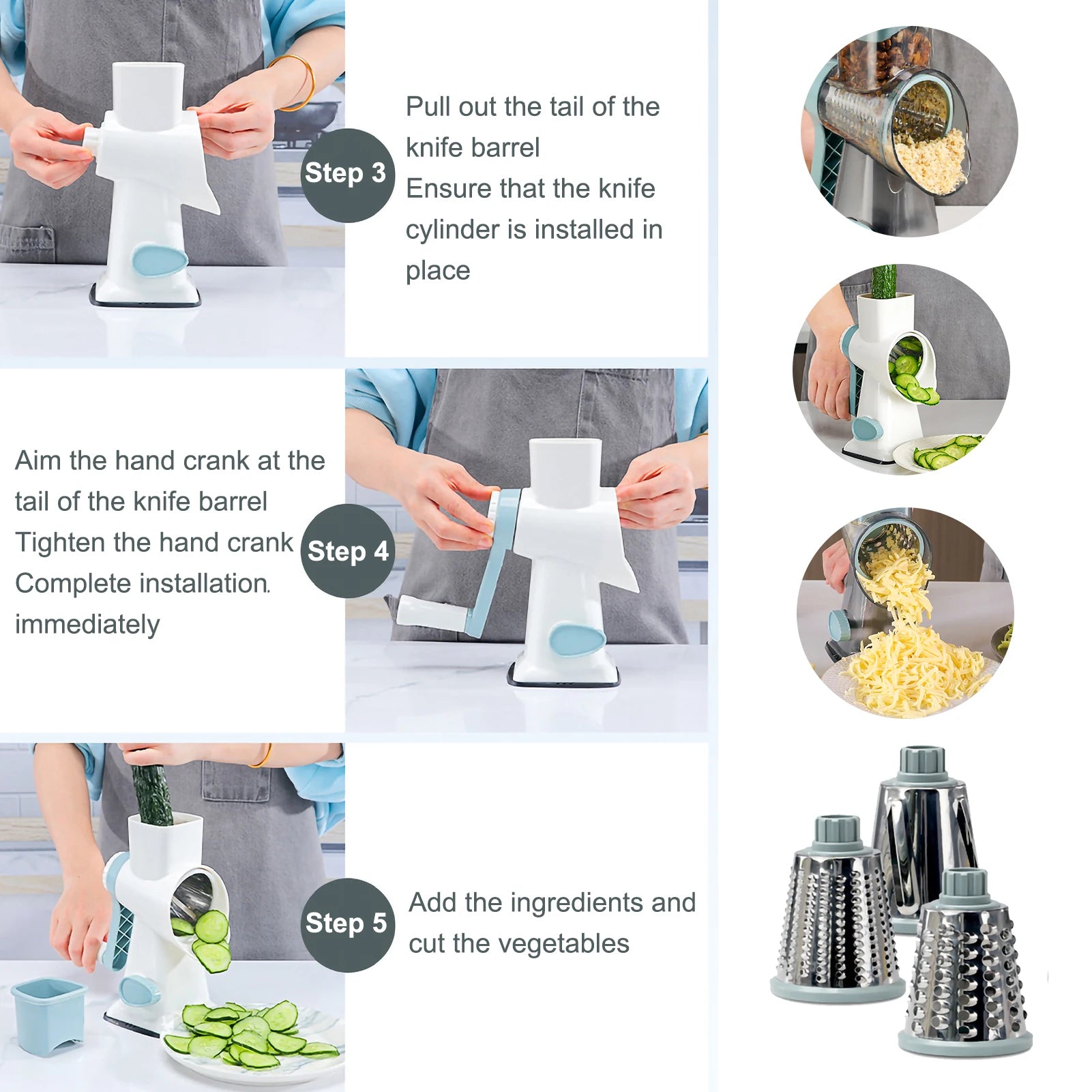 Step 3

Pull out the tail of the knife barrel
Ensure that the knife cylinder is installed in place

Aim the hand crank at the tail of the knife barrel
Tighten the hand crank
Complete installation. immediately

Step 4

Step 5

Add the ingredients and cut the vegetables