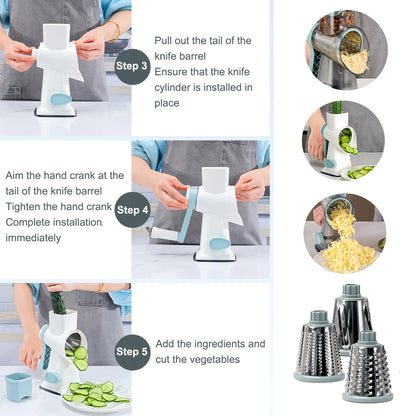 Step 3

Pull out the tail of the knife barrel
Ensure that the knife cylinder is installed in place

Aim the hand crank at the tail of the knife barrel
Tighten the hand crank
Complete installation immediately

Step 4

Step 5

Add the ingredients and cut the vegetables