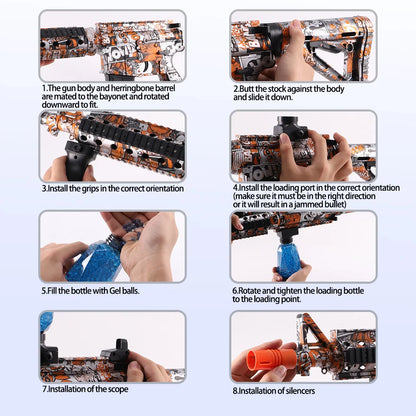 1.The gun body and herringbone barrel are mated to the bayonet and rotated downward to fit.

2.Butt the stock against the body and slide it down.

3.Install the grips in the correct orientation

4.Install the loading port in the correct orientation (make sure it must be in the right direction or it will result in a jammed bullet)

5.Fill the bottle with Gel balls.

6.Rotate and tighten the loading bottle to the loading point.

7.Installation of the scope

8.Installation of silencers