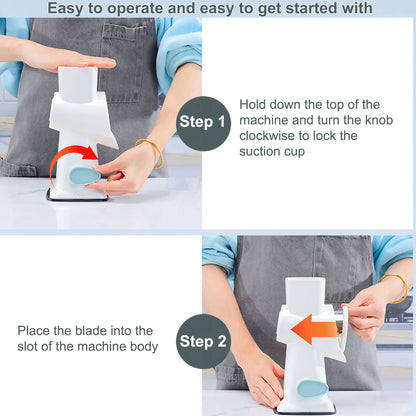 Easy to operate and easy to get started with

Step 1

Hold down the top of the machine and turn the knob clockwise to lock the suction cup

Place the blade into the slot of the machine body

Step 2